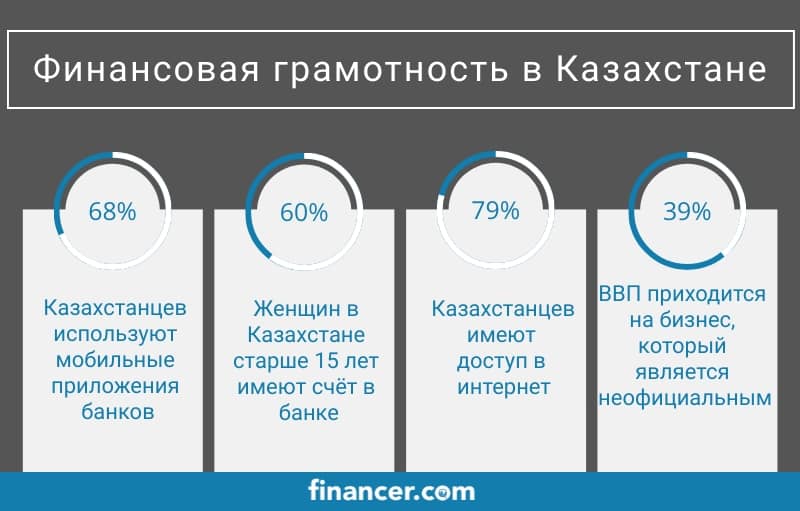 Финансовая грамотность в Казахстане

68%

Казахстанцев используют мобильные приложения банков

60%

Женщин в Казахстане старше 15 лет имеют счёт в банке

79%

Казахстанцев имеют доступ в интернет

39%

ВВП приходится на бизнес, который является неофициальным

financer.com